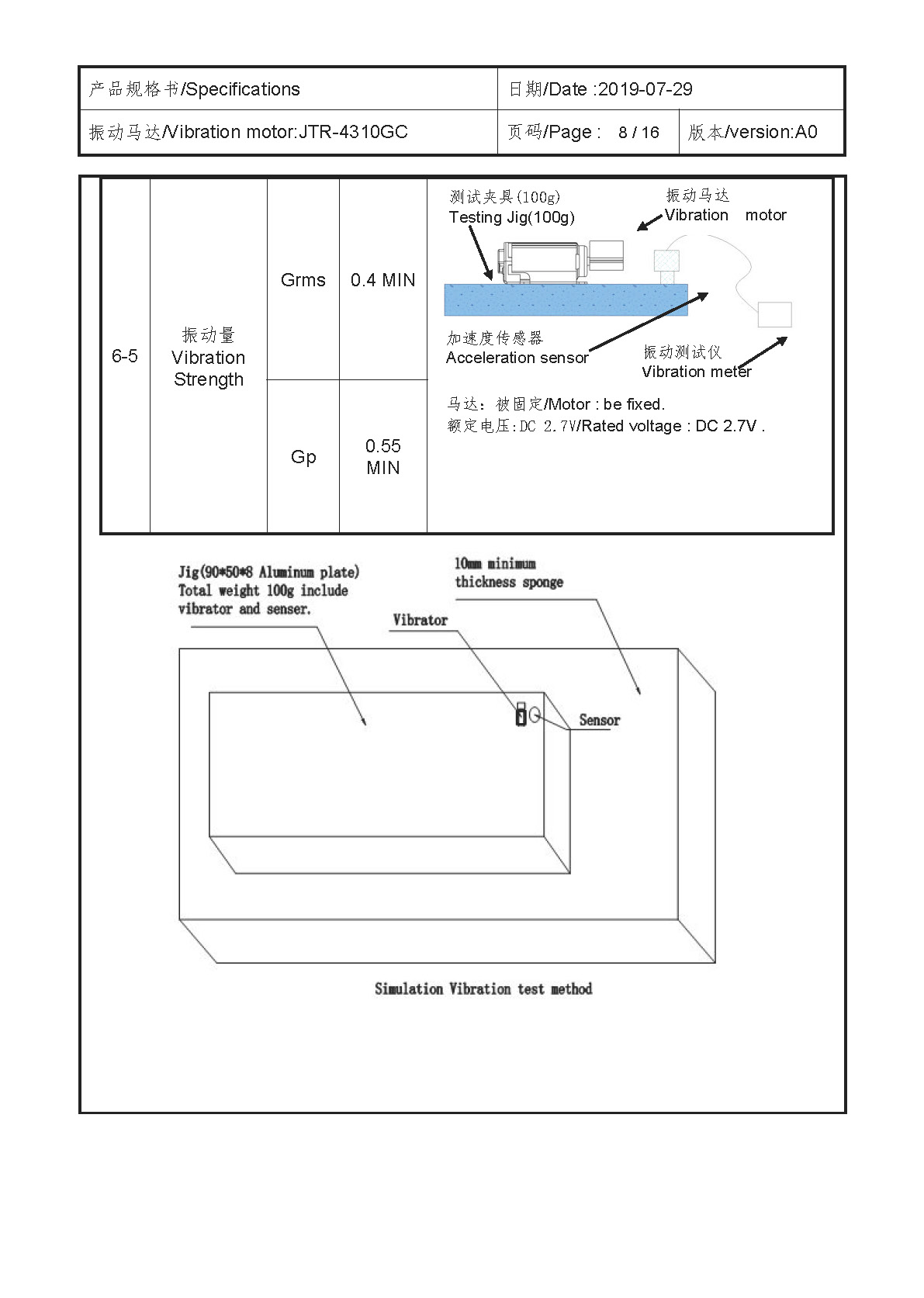 | 产品规格书/Specifications | 日期/Date :2019-07-29 | |
|---|---|---|
| 振动马达/Vibration motor:JTR-4310GC | 页码/Page : 8 / 16 | 版本/version:A0 |

| 6-5 | 振动量 Vibration Strength | Grms | 0.4 MIN | 测试夹具(100g) Testing Jig(100g) 振动马达 Vibration motor 加速度传感器 Acceleration sensor 振动测试仪 Vibration meter 马达：被固定/Motor : be fixed. 额定电压:DC 2.7V/Rated voltage : DC 2.7V . |
|---|---|---|---|---|
| | | Gp | 0.55 MIN | |

Jig(90*50*8 Aluminum plate)
Total weight 100g include vibrator and senser.

10mm minimum thickness sponge

Vibrator

Sensor

Simulation Vibration test method