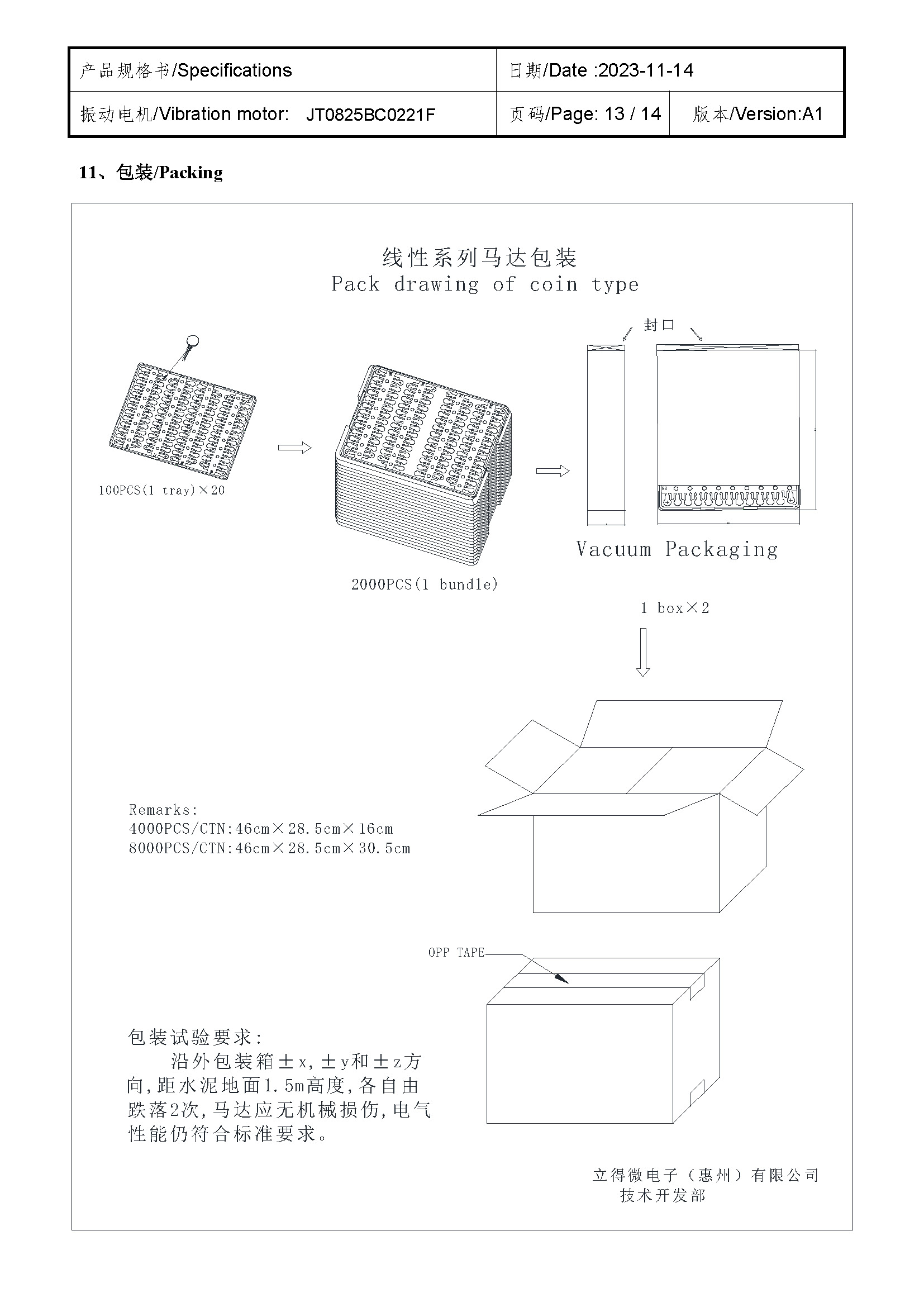 | 产品规格书/Specifications | 日期/Date :2023-11-14 | |
|---|---|---|
| 振动电机/Vibration motor: JT0825BC0221F | 页码/Page: 13 / 14 | 版本/Version:A1 |

11、包装/Packing

线性系列马达包装
Pack drawing of coin type

封口

100PCS(1 tray)×20

2000PCS(1 bundle)

Vacuum Packaging

1 box×2

Remarks:
4000PCS/CTN:46cm×28.5cm×16cm
8000PCS/CTN:46cm×28.5cm×30.5cm

OPP TAPE

包装试验要求:
沿外包装箱±x,±y和±z方向,距水泥地面1.5m高度,各自由跌落2次,马达应无机械损伤,电气性能仍符合标准要求。

立得微电子（惠州）有限公司
技术开发部