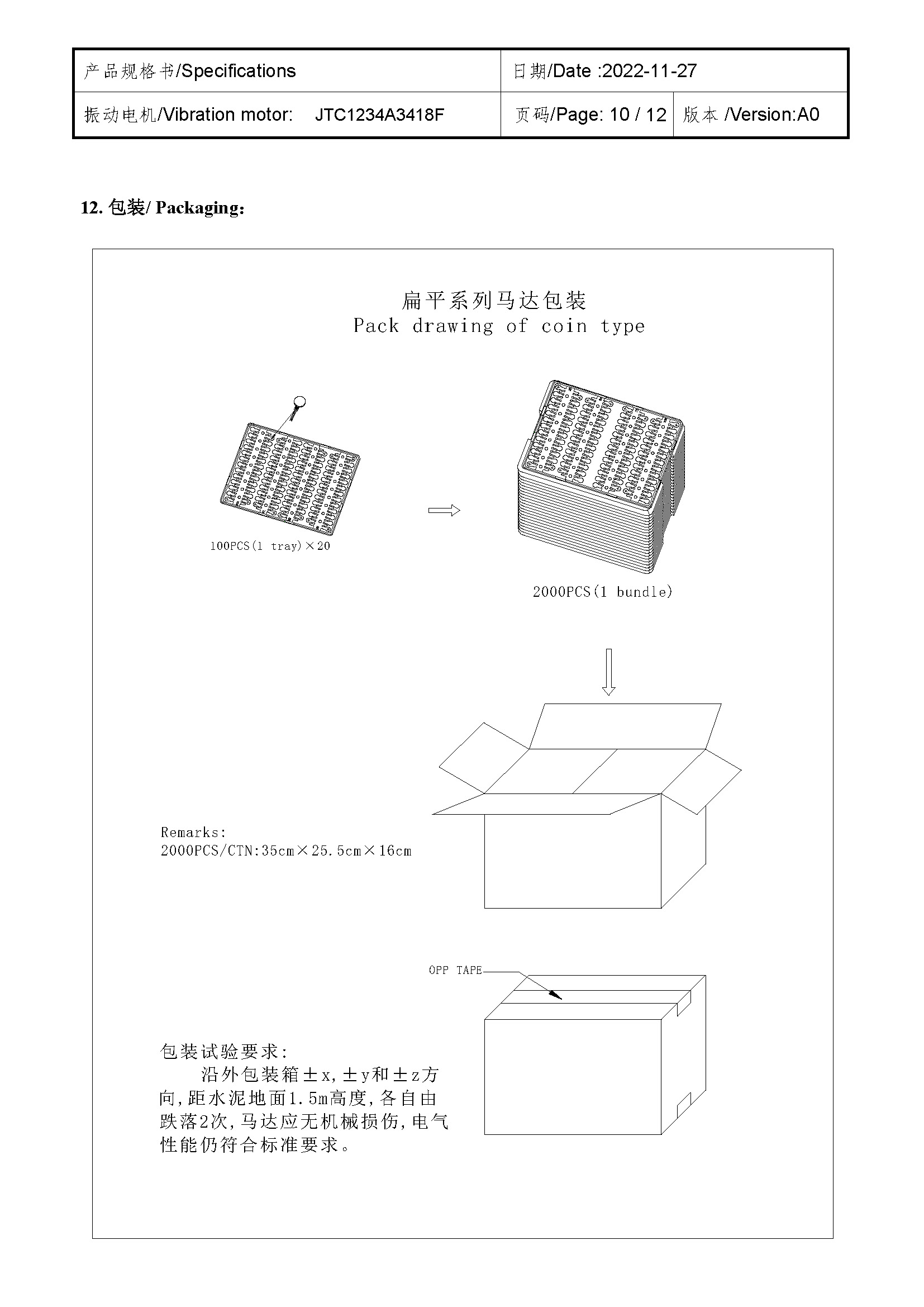 | 产品规格书/Specifications | 日期/Date :2022-11-27 | |
|---|---|---|
| 振动电机/Vibration motor: JTC1234A3418F | 页码/Page: 10 / 12 | 版本 /Version:A0 |

12. 包装/ Packaging:

扁平系列马达包装
Pack drawing of coin type

100PCS(1 tray)×20

2000PCS(1 bundle)

Remarks:
2000PCS/CTN:35cm×25.5cm×16cm

OPP TAPE

包装试验要求:
沿外包装箱±x,±y和±z方向,距水泥地面1.5m高度,各自由跌落2次,马达应无机械损伤,电气性能仍符合标准要求。