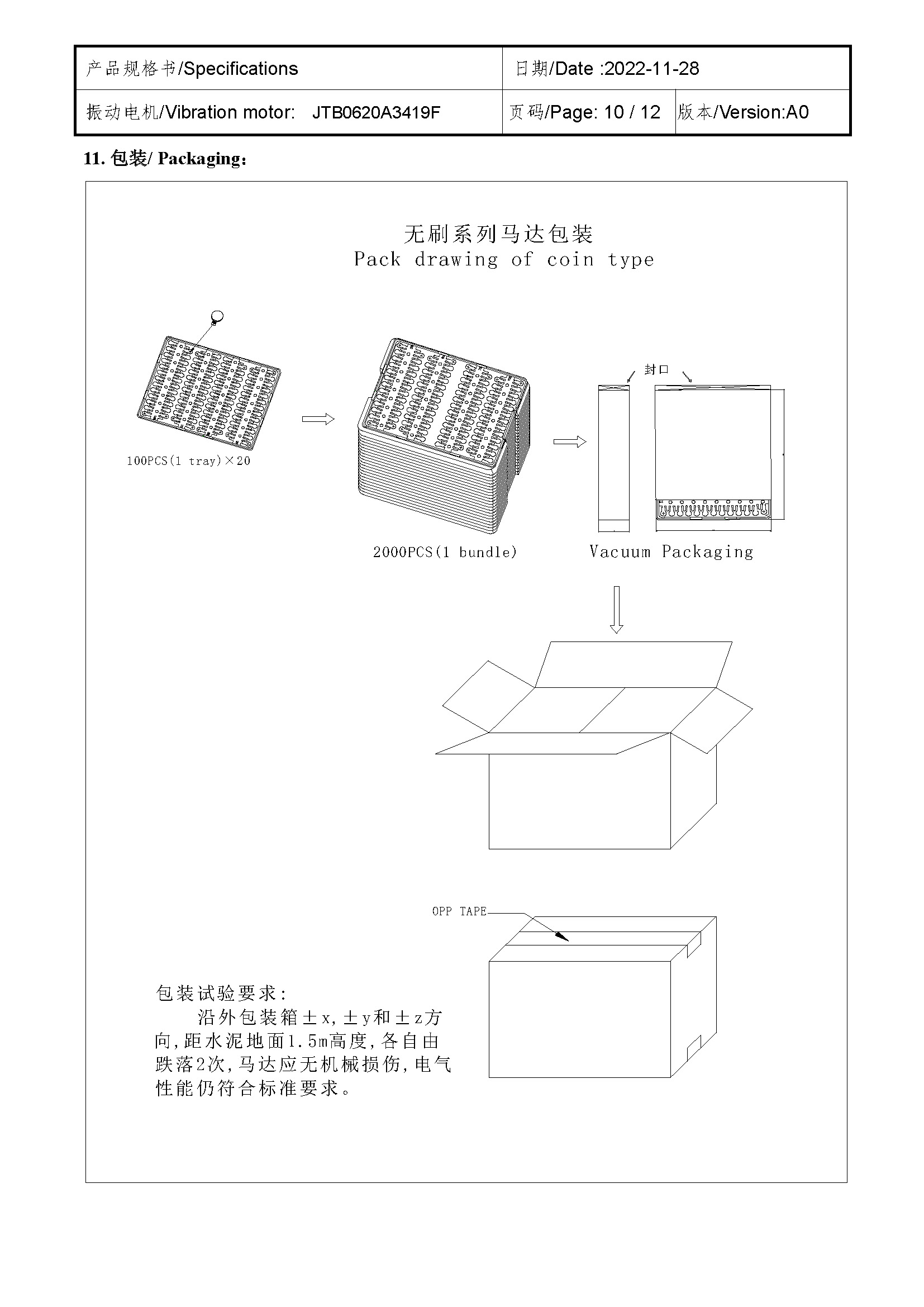 | 产品规格书/Specifications | 日期/Date :2022-11-28 | |
|---|---|---|
| 振动电机/Vibration motor: JTB0620A3419F | 页码/Page: 10 / 12 | 版本/Version:A0 |

11. 包装/ Packaging：

无刷系列马达包装
Pack drawing of coin type

100PCS(1 tray)×20

2000PCS(1 bundle)

封口

Vacuum Packaging

OPP TAPE

包装试验要求:
沿外包装箱±x,±y和±z方向,距水泥地面1.5m高度,各自由跌落2次,马达应无机械损伤,电气性能仍符合标准要求。