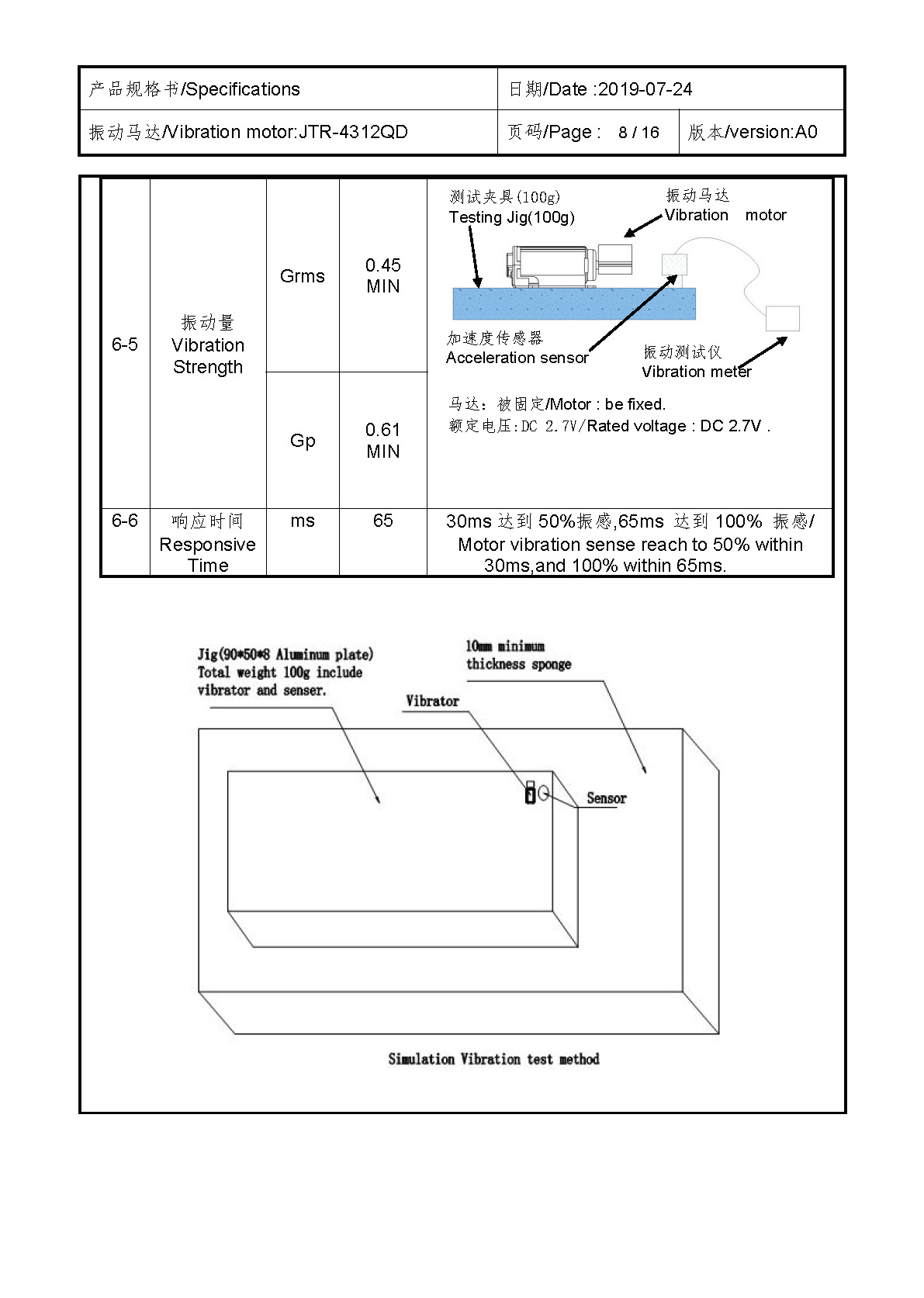 | 产品规格书/Specifications | 日期/Date :2019-07-24 | |
|---|---|---|
| 振动马达/Vibration motor:JTR-4312QD | 页码/Page : 8 / 16 | 版本/version:A0 |

| 6-5 | 振动量 Vibration Strength | Grms | 0.45 MIN | 测试夹具(100g) Testing Jig(100g) 振动马达 Vibration motor 加速度传感器 Acceleration sensor 振动测试仪 Vibration meter 马达：被固定/Motor : be fixed. 额定电压:DC 2.7V/Rated voltage : DC 2.7V . |
|---|---|---|---|---|
| | | Gp | 0.61 MIN | |
| 6-6 | 响应时间 Responsive Time | ms | 65 | 30ms 达到 50%振感,65ms 达到 100% 振感/ Motor vibration sense reach to 50% within 30ms,and 100% within 65ms. |

Jig(90*50*8 Aluminum plate) Total weight 100g include vibrator and senser.

10mm minimum thickness sponge

Vibrator

Sensor

Simulation Vibration test method