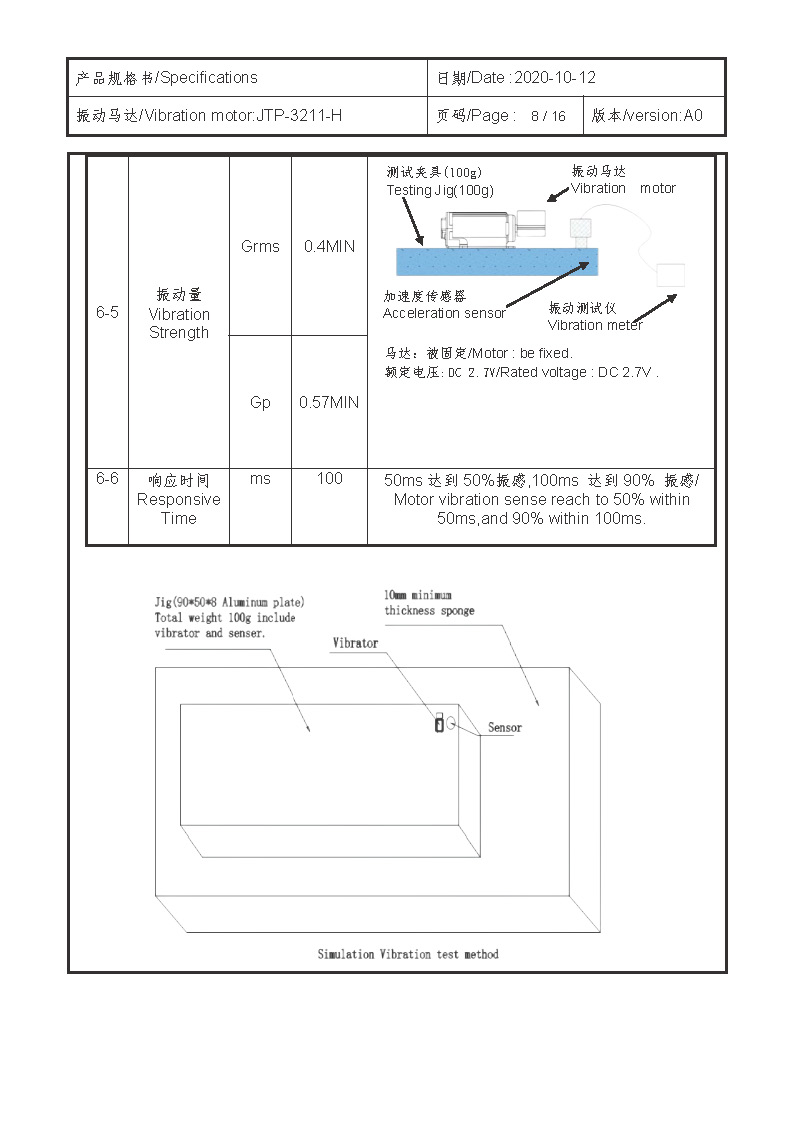 | 产品规格书/Specifications | 日期/Date : 2020-10-12 | |
|---|---|---|
| 振动马达/Vibration motor:JTP-3211-H | 页码/Page : 8 / 16 | 版本/version:A0 |

| 6-5 | 振动量 Vibration Strength | Grms | 0.4MIN | 测试夹具(100g) Testing Jig(100g) 振动马达 Vibration motor 加速度传感器 Acceleration sensor 振动测试仪 Vibration meter 马达：被固定/Motor : be fixed. 额定电压: DC 2.7V/Rated voltage : DC 2.7V . |
|---|---|---|---|---|
| | | Gp | 0.57MIN | |
| 6-6 | 响应时间 Responsive Time | ms | 100 | 50ms 达到 50%振感,100ms 达到 90% 振感/ Motor vibration sense reach to 50% within 50ms,and 90% within 100ms. |

Jig(90*50*8 Aluminum plate) Total weight 100g include vibrator and senser.

10mm minimum thickness sponge

Vibrator

Sensor

Simulation Vibration test method